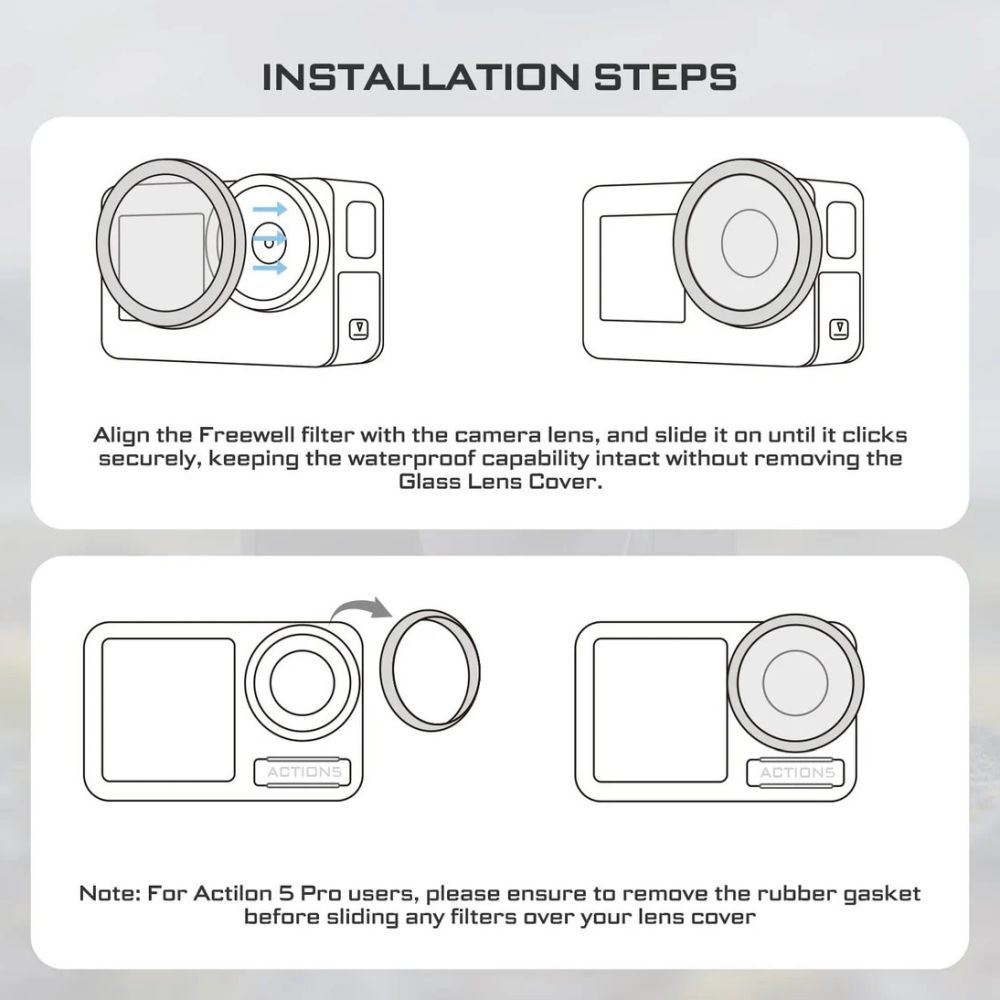 INSTALLATION STEPS

Align the Freewell filter with the camera lens, and slide it on until it clicks securely, keeping the waterproof capability intact without removing the Glass Lens Cover.

ACTION5

ACTION5

Note: For Actilon 5 Pro users, please ensure to remove the rubber gasket before sliding any filters over your lens cover